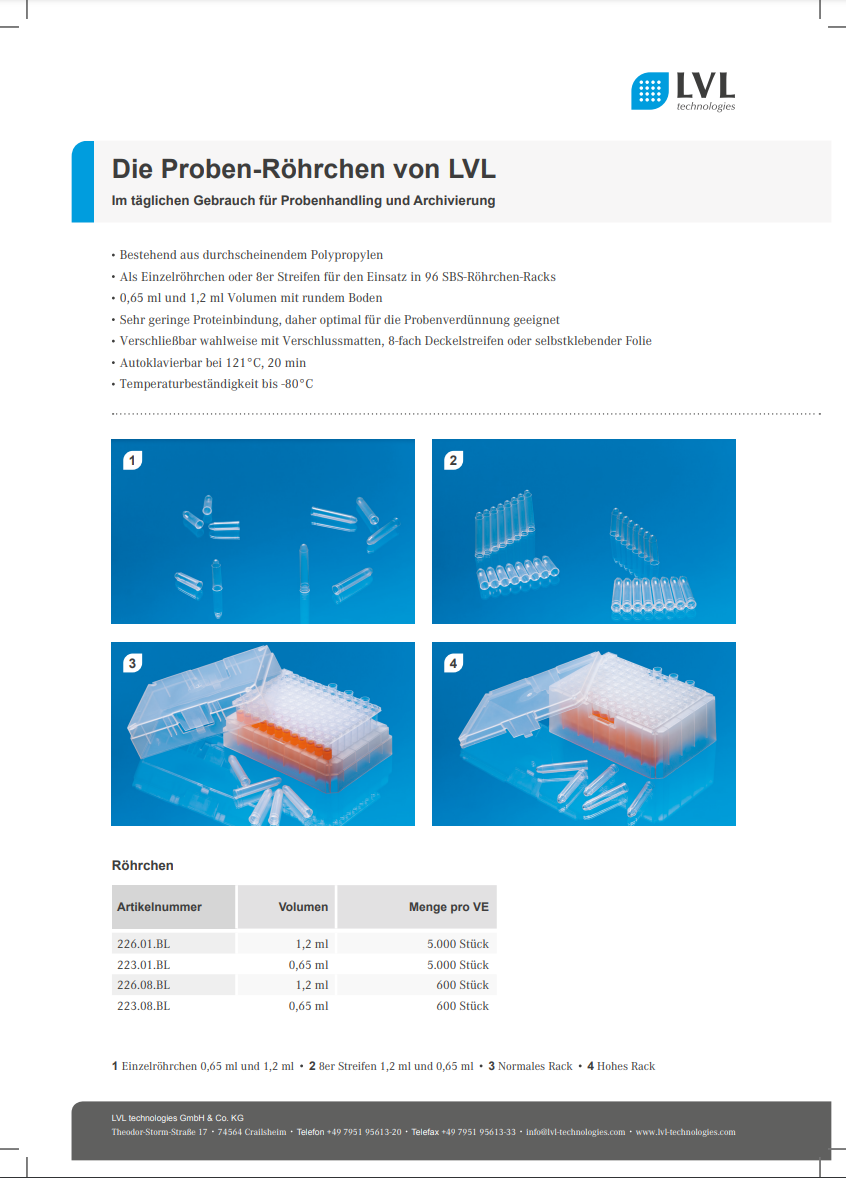 LVL
technologies

Die Proben-Röhrchen von LVL

Im täglichen Gebrauch für Probenhandling und Archivierung

• Bestehend aus durchscheinendem Polypropylen
• Als Einzelröhrchen oder 8er Streifen für den Einsatz in 96 SBS-Röhrchen-Racks
• 0,65 ml und 1,2 ml Volumen mit rundem Boden
• Sehr geringe Proteinbindung, daher optimal für die Probenverdünnung geeignet
• Verschließbar wahlweise mit Verschlussmatten, 8-fach Deckelstreifen oder selbstklebender Folie
• Autoklavierbar bei 121°C, 20 min
• Temperaturbeständigkeit bis -80°C

1

2

3

4

Röhrchen

| Artikelnummer | Volumen | Menge pro VE |
|---|---|---|
| 226.01.BL | 1,2 ml | 5.000 Stück |
| 223.01.BL | 0,65 ml | 5.000 Stück |
| 226.08.BL | 1,2 ml | 600 Stück |
| 223.08.BL | 0,65 ml | 600 Stück |

1 Einzelröhrchen 0,65 ml und 1,2 ml • 2 8er Streifen 1,2 ml und 0,65 ml • 3 Normales Rack • 4 Hohes Rack

LVL technologies GmbH & Co. KG
Theodor-Storm-Straße 17 • 74564 Crailsheim • Telefon +49 7951 95613-20 • Telefax +49 7951 95613-33 • info@lvl-technologies.com • www.lvl-technologies.com