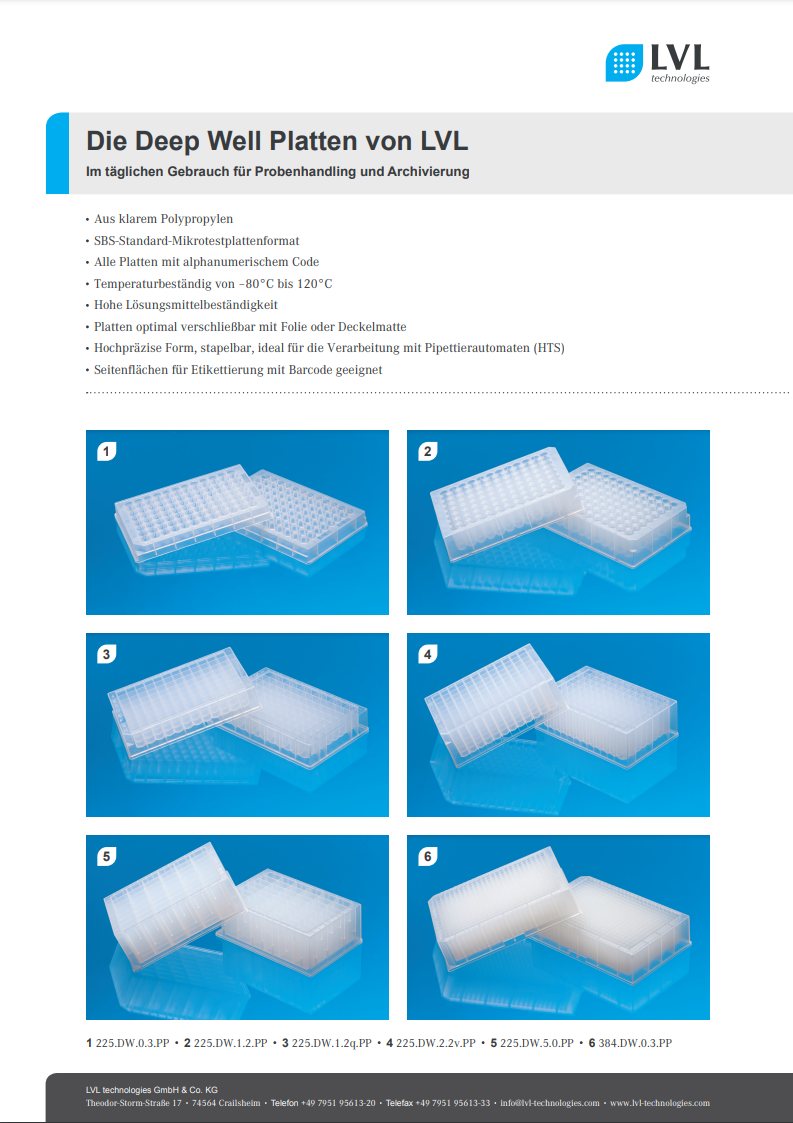 LVL technologies

Die Deep Well Platten von LVL

Im täglichen Gebrauch für Probenhandling und Archivierung

• Aus klarem Polypropylen
• SBS-Standard-Mikrotestplattenformat
• Alle Platten mit alphanumerischem Code
• Temperaturbeständig von –80°C bis 120°C
• Hohe Lösungsmittelbeständigkeit
• Platten optimal verschließbar mit Folie oder Deckelmatte
• Hochpräzise Form, stapelbar, ideal für die Verarbeitung mit Pipettierautomaten (HTS)
• Seitenflächen für Etikettierung mit Barcode geeignet

1

2

3

4

5

6

1 225.DW.0.3.PP • 2 225.DW.1.2.PP • 3 225.DW.1.2q.PP • 4 225.DW.2.2v.PP • 5 225.DW.5.0.PP • 6 384.DW.0.3.PP

LVL technologies GmbH & Co. KG
Theodor-Storm-Straße 17 • 74564 Crailsheim • Telefon +49 7951 95613-20 • Telefax +49 7951 95613-33 • info@lvl-technologies.com • www.lvl-technologies.com